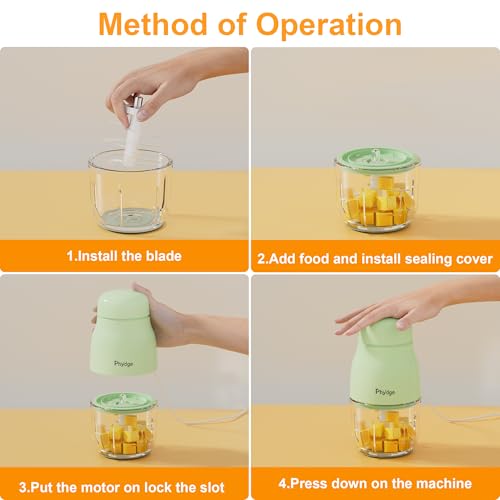 Method of Operation

1.Install the blade

2.Add food and install sealing cover

Phydge

3.Put the motor on lock the slot

Phydge

4.Press down on the machine