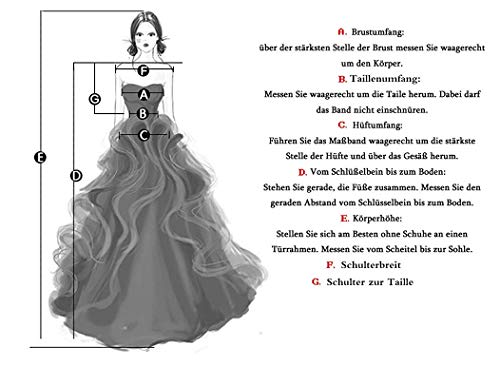 F
A
G
B
C
E
D

A. Brustumfang:
über der stärksten Stelle der Brust messen Sie waagerecht um den Körper.

B. Taillenumfang:
Messen Sie waagerecht um die Taile herum. Dabei darf das Band nicht einschnüren.

C. Hüftumfang:
Führen Sie das Maßband waagerecht um die stärkste Stelle der Hüfte und über das Gesäß herum.

D. Vom Schlüßelbein bis zum Boden:
Stehen Sie gerade, die Füße zusammen. Messen Sie den geraden Abstand vom Schlüsselbein bis zum Boden.

E. Körperhöhe:
Stellen Sie sich am Besten ohne Schuhe an einen Türrahmen. Messen Sie vom Scheitel bis zur Sohle.

F. Schulterbreit

G. Schulter zur Taille