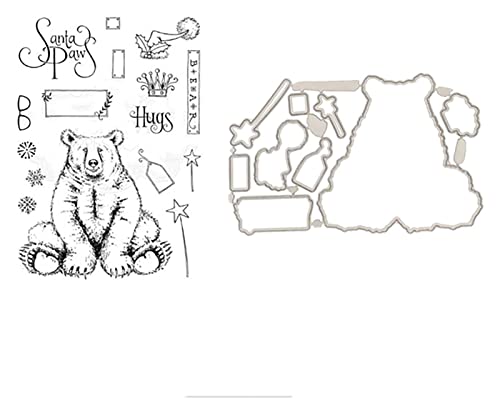 Santa Paws

B

Hugs

B E A R