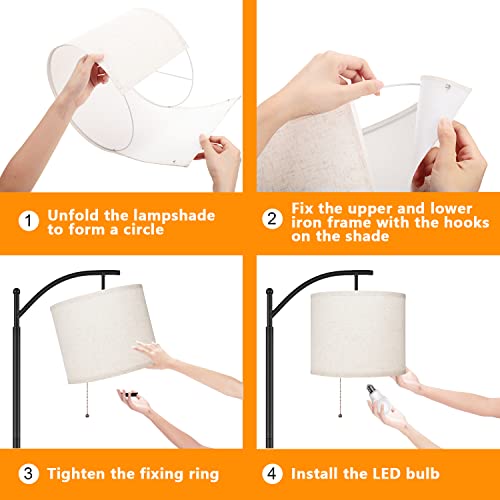 1 Unfold the lampshade to form a circle

2 Fix the upper and lower iron frame with the hooks on the shade

3 Tighten the fixing ring

4 Install the LED bulb