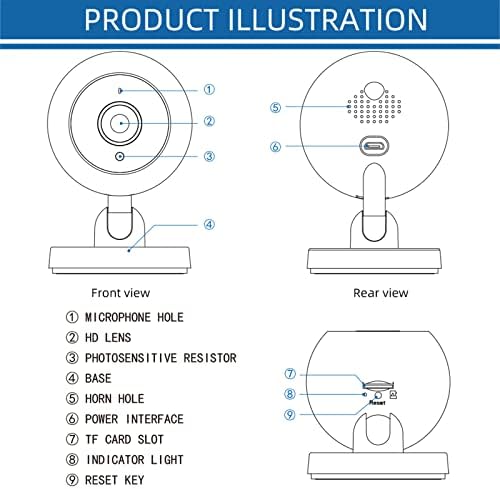 PRODUCT ILLUSTRATION

①
②
③
④

⑤
⑥

Front view

Rear view

① MICROPHONE HOLE
② HD LENS
③ PHOTOSENSITIVE RESISTOR
④ BASE
⑤ HORN HOLE
⑥ POWER INTERFACE
⑦ TF CARD SLOT
⑧ INDICATOR LIGHT
⑨ RESET KEY

⑦
⑧
⑨
Reset