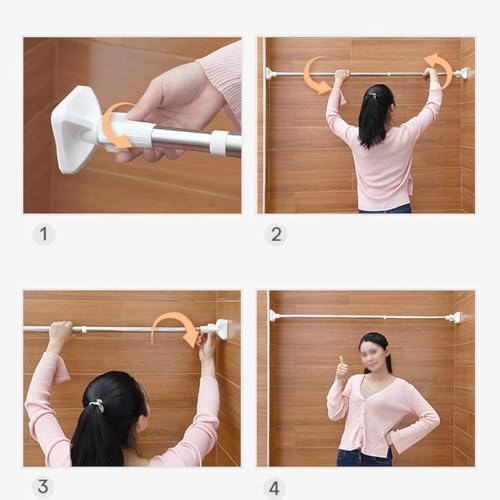 1

2

3

4