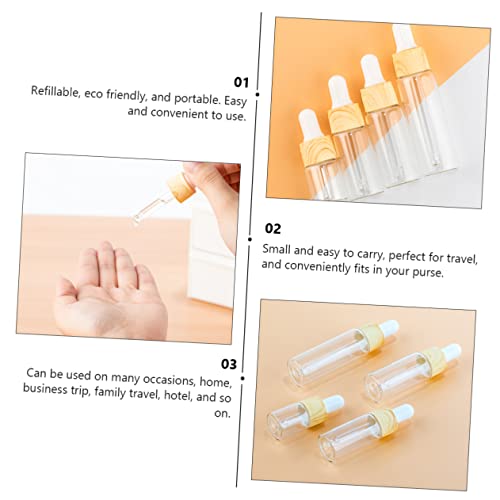 01

Refillable, eco friendly, and portable. Easy and convenient to use.

02

Small and easy to carry, perfect for travel, and conveniently fits in your purse.

03

Can be used on many occasions, home, business trip, family travel, hotel, and so on.