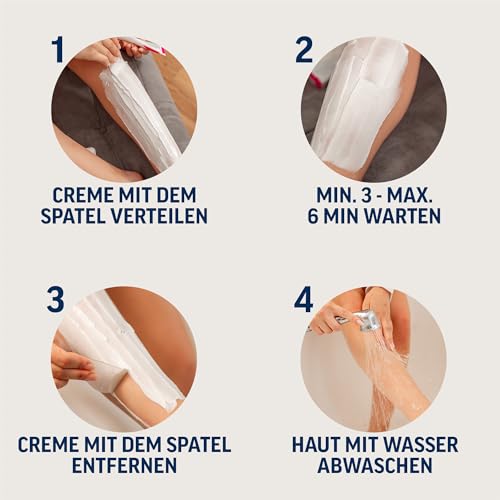 1

CREME MIT DEM SPATEL VERTEILEN

2

MIN. 3 - MAX. 6 MIN WARTEN

3

CREME MIT DEM SPATEL ENTFERNEN

4

HAUT MIT WASSER ABWASCHEN