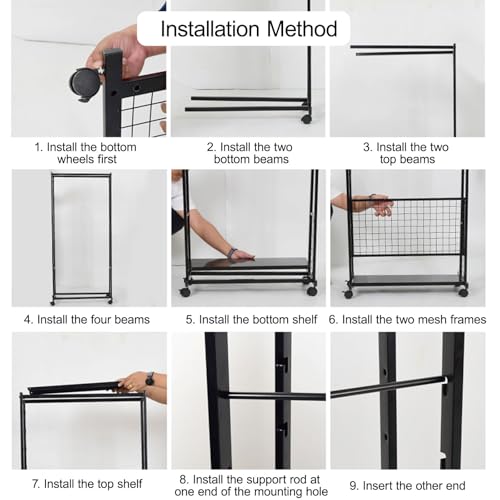 Installation Method

1. Install the bottom wheels first

2. Install the two bottom beams

3. Install the two top beams

4. Install the four beams

5. Install the bottom shelf

6. Install the two mesh frames

7. Install the top shelf

8. Install the support rod at one end of the mounting hole

9. Insert the other end