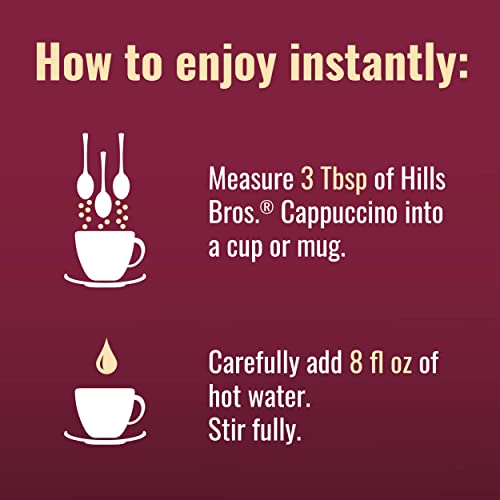 How to enjoy instantly:

Measure 3 Tbsp of Hills Bros.® Cappuccino into a cup or mug.

Carefully add 8 fl oz of hot water.
Stir fully.