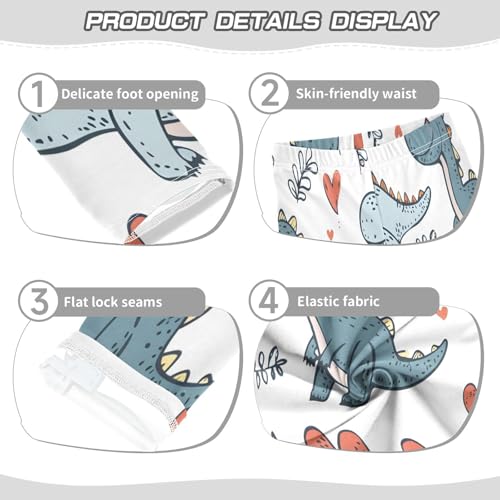 PRODUCT DETAILS DISPLAY

1 Delicate foot opening

2 Skin-friendly waist

3 Flat lock seams

4 Elastic fabric