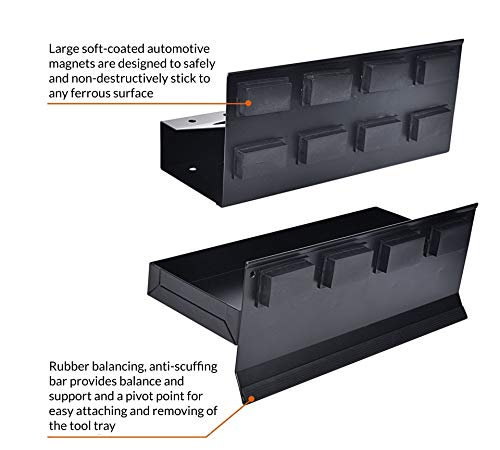 Large soft-coated automotive magnets are designed to safely and non-destructively stick to any ferrous surface

Rubber balancing, anti-scuffing bar provides balance and support and a pivot point for easy attaching and removing of the tool tray