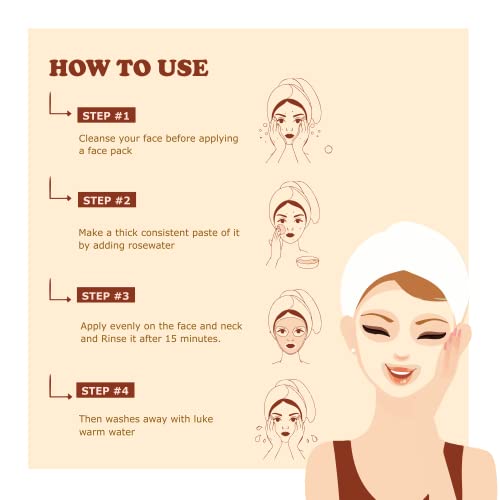 HOW TO USE

STEP #1

Cleanse your face before applying a face pack

STEP #2

Make a thick consistent paste of it by adding rosewater

STEP #3

Apply evenly on the face and neck and Rinse it after 15 minutes.

STEP #4

Then washes away with luke warm water