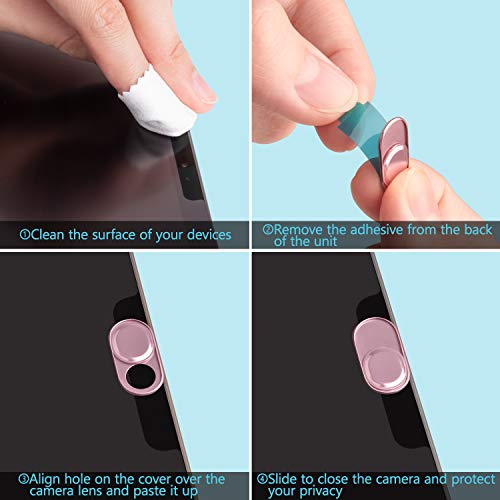 ①Clean the surface of your devices

②Remove the adhesive from the back of the unit

③Align hole on the cover over the camera lens and paste it up

④Slide to close the camera and protect your privacy