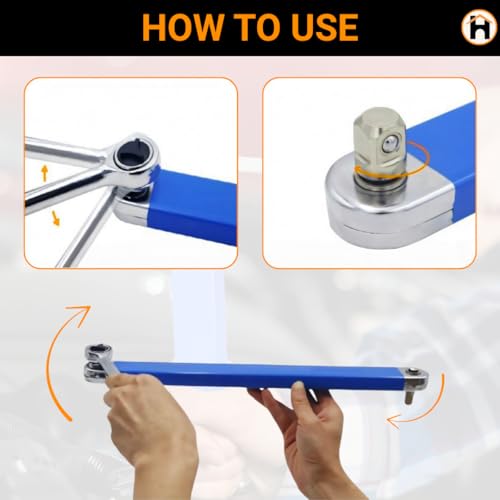 HOW TO USE