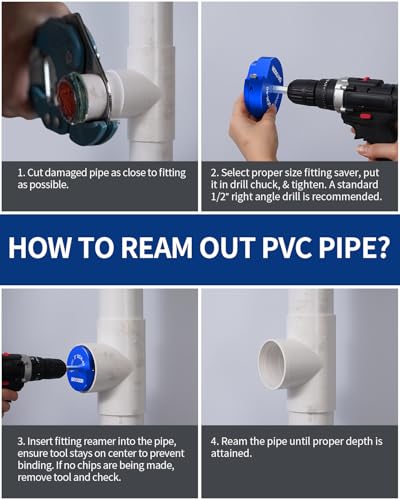 1. Cut damaged pipe as close to fitting as possible.

2. Select proper size fitting saver, put it in drill chuck, & tighten. A standard 1/2" right angle drill is recommended.

HOW TO REAM OUT PVC PIPE?

3. Insert fitting reamer into the pipe, ensure tool stays on center to prevent binding. If no chips are being made, remove tool and check.

4. Ream the pipe until proper depth is attained.