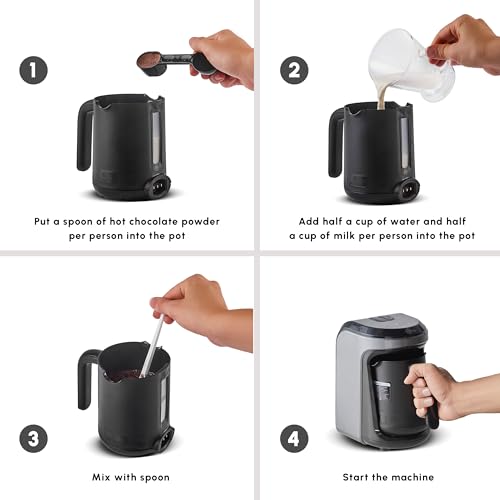 1

Put a spoon of hot chocolate powder per person into the pot

2

Add half a cup of water and half a cup of milk per person into the pot

3

Mix with spoon

4

Start the machine