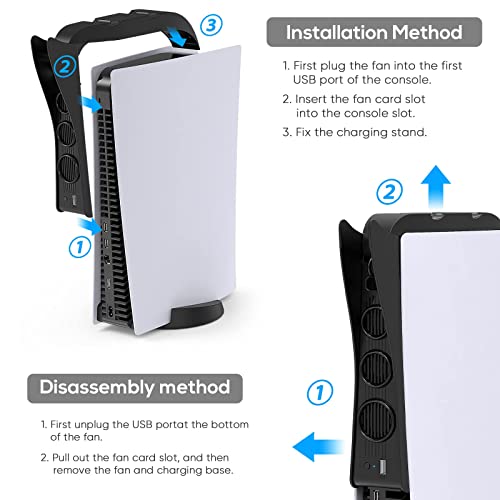 ③

②

①

Installation Method

1. First plug the fan into the first USB port of the console.

2. Insert the fan card slot into the console slot.

3. Fix the charging stand.

②

①

Disassembly method

1. First unplug the USB portat the bottom of the fan.

2. Pull out the fan card slot, and then remove the fan and charging base.