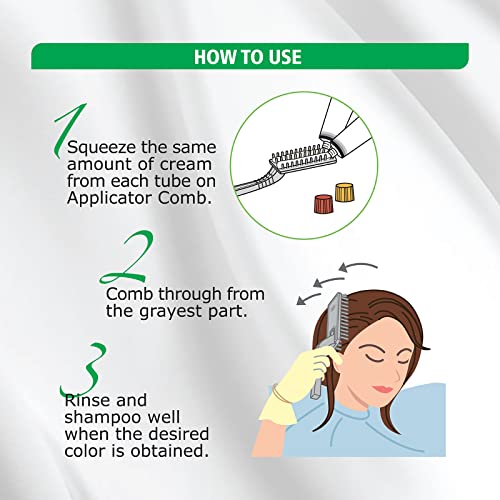 HOW TO USE

1 Squeeze the same amount of cream from each tube on Applicator Comb.

2 Comb through from the grayest part.

3 Rinse and shampoo well when the desired color is obtained.