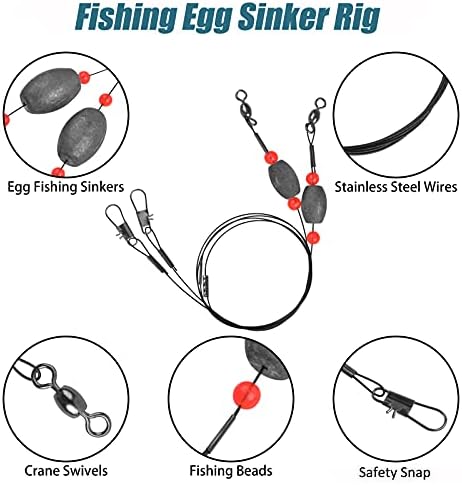 Fishing Egg Sinker Rig

Egg Fishing Sinkers

Stainless Steel Wires

Crane Swivels

Fishing Beads

Safety Snap