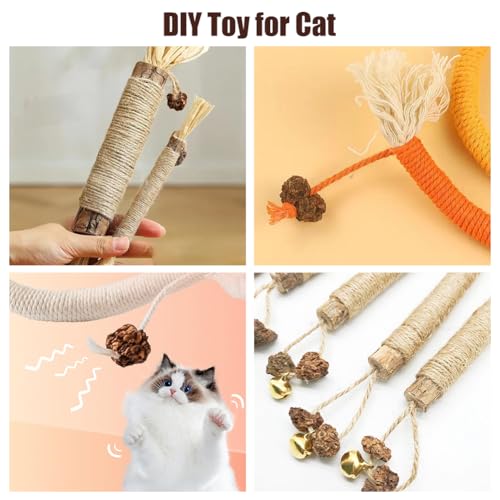 DIY Toy for Cat