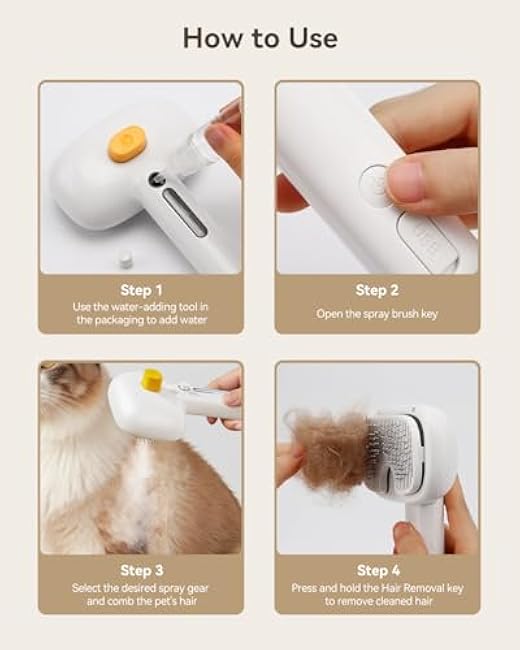 How to Use

Step 1
Use the water-adding tool in the packaging to add water

Step 2
Open the spray brush key

Step 3
Select the desired spray gear and comb the pet's hair

Step 4
Press and hold the Hair Removal key to remove cleaned hair