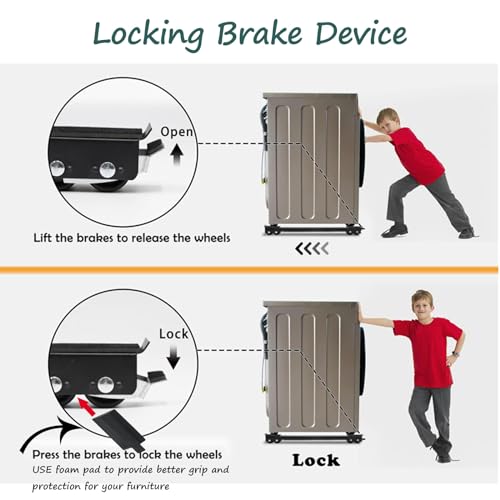 Locking Brake Device

Open

Lift the brakes to release the wheels

Lock

Press the brakes to lock the wheels
USE foam pad to provide better grip and protection for your furniture

Lock