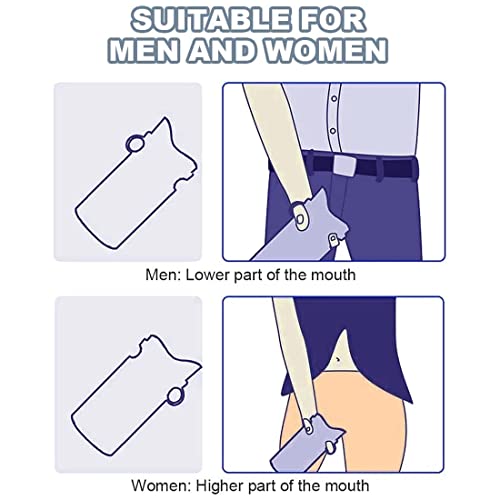 SUITABLE FOR
MEN AND WOMEN

Men: Lower part of the mouth

Women: Higher part of the mouth