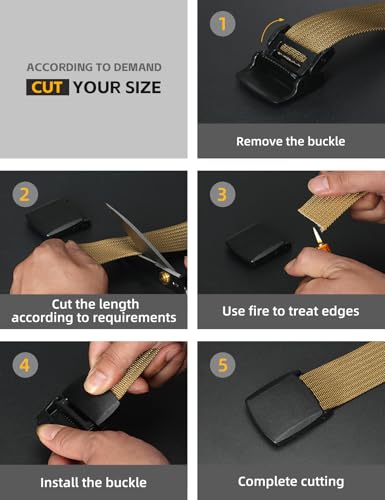 ACCORDING TO DEMAND

CUT YOUR SIZE

1

Remove the buckle

2

Cut the length according to requirements

3

Use fire to treat edges

4

Install the buckle

5

Complete cutting