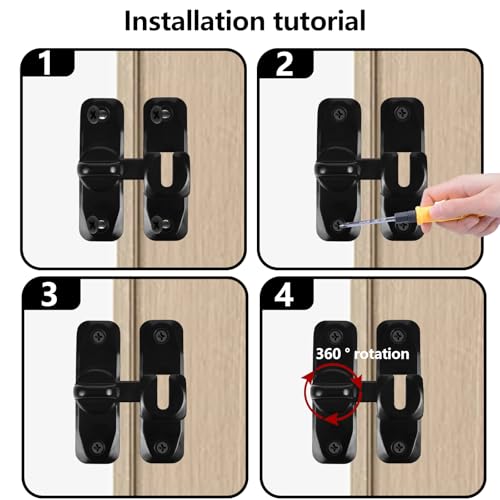 Installation tutorial

1

2

3

4

360 ° rotation