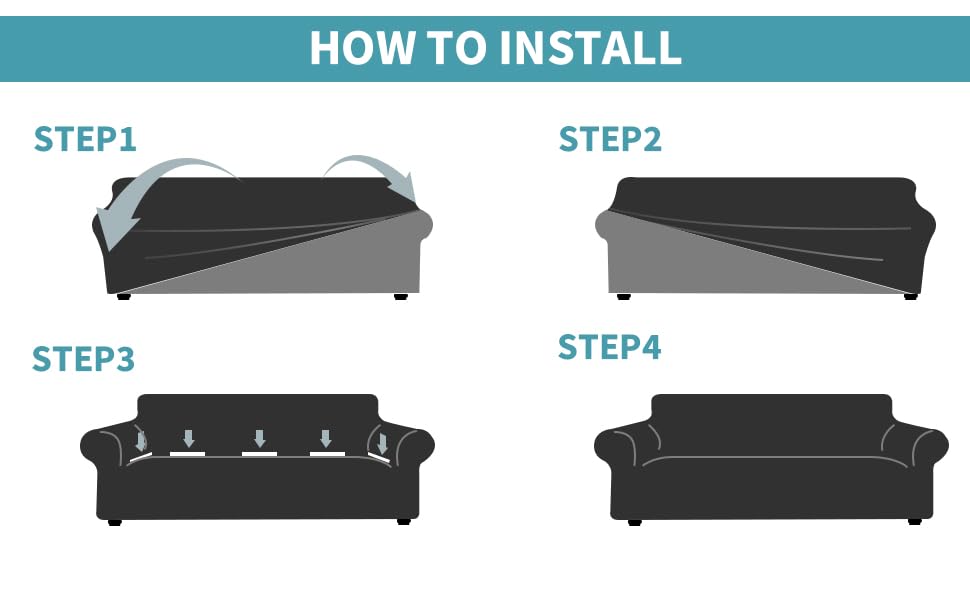 HOW TO INSTALL

STEP1

STEP2

STEP3

STEP4