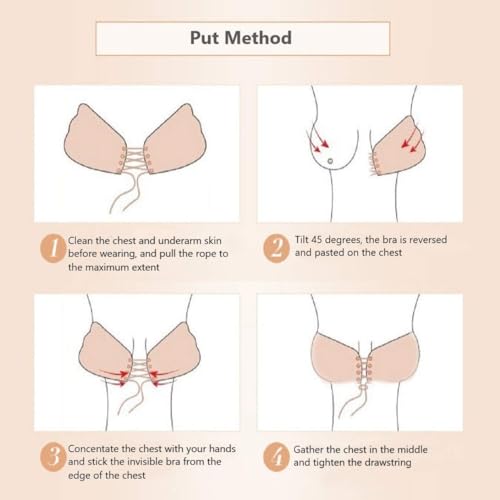 Put Method

1 Clean the chest and underarm skin before wearing, and pull the rope to the maximum extent

2 Tilt 45 degrees, the bra is reversed and pasted on the chest

3 Concentate the chest with your hands and stick the invisible bra from the edge of the chest

4 Gather the chest in the middle and tighten the drawstring