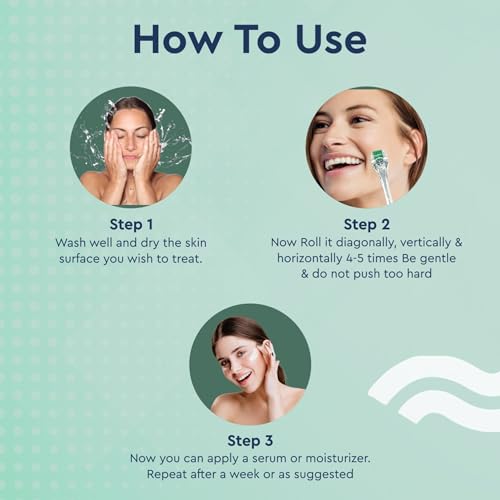 How To Use

Step 1
Wash well and dry the skin surface you wish to treat.

Step 2
Now Roll it diagonally, vertically & horizontally 4-5 times Be gentle & do not push too hard

Step 3
Now you can apply a serum or moisturizer. Repeat after a week or as suggested