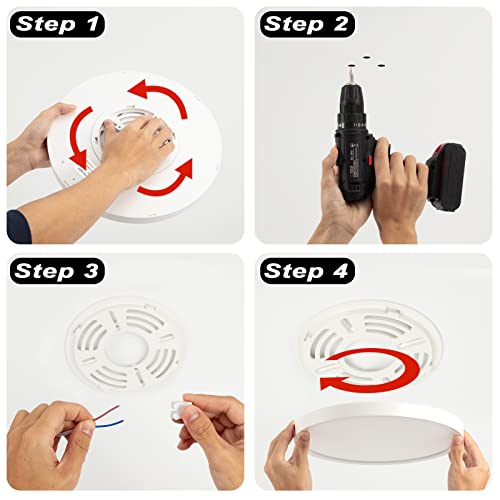 Step 1

Step 2

Step 3

Step 4