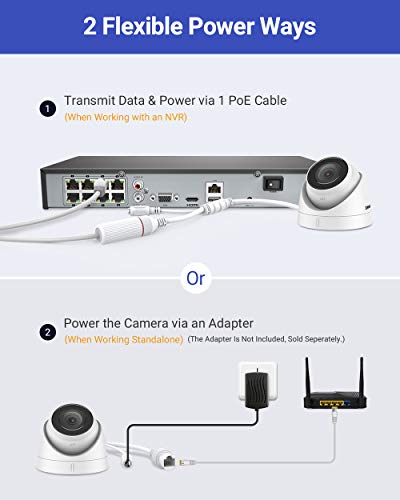 2 Flexible Power Ways

1 Transmit Data & Power via 1 PoE Cable
(When Working with an NVR)

Or

2 Power the Camera via an Adapter
(When Working Standalone) (The Adapter Is Not Included, Sold Seperately.)