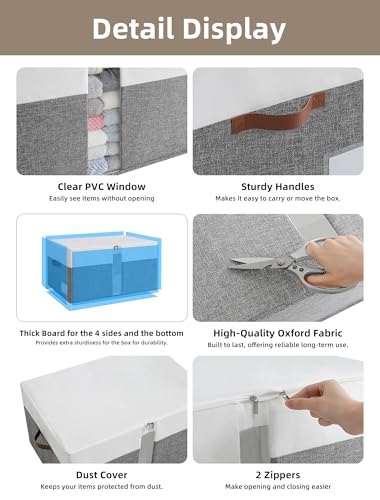 Detail Display

Clear PVC Window
Easily see items without opening

Sturdy Handles
Makes it easy to carry or move the box.

Thick Board for the 4 sides and the bottom
Provides extra sturdiness for the box for durability.

High-Quality Oxford Fabric
Built to last, offering reliable long-term use.

Dust Cover
Keeps your items protected from dust.

2 Zippers
Make opening and closing easier