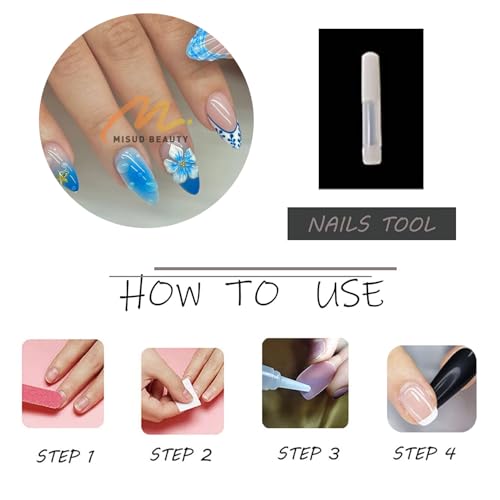 M.
MISUD BEAUTY

NAILS TOOL

HOW TO USE

STEP 1

STEP 2

STEP 3

STEP 4