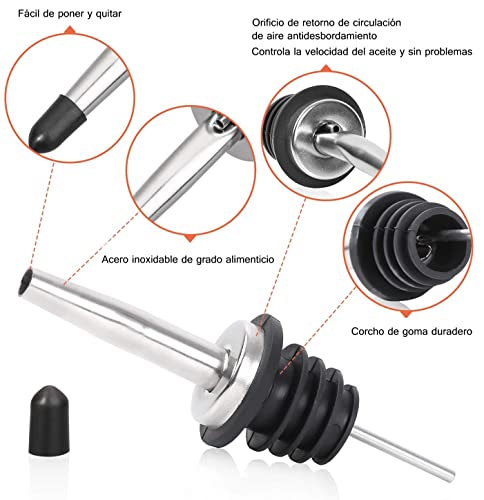 Fácil de poner y quitar

Orificio de retorno de circulación de aire antidesbordamiento
Controla la velocidad del aceite y sin problemas

Acero inoxidable de grado alimenticio

Corcho de goma duradero