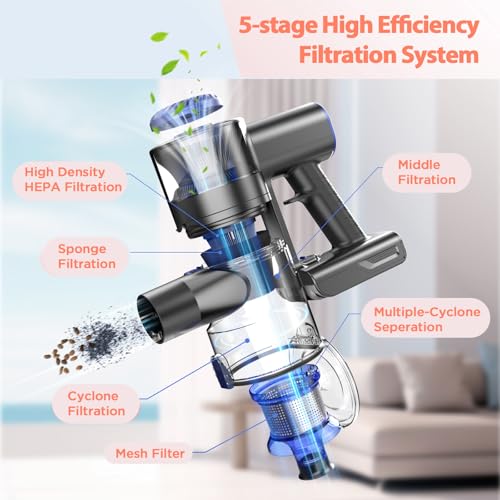 5-stage High Efficiency Filtration System

High Density HEPA Filtration

Middle Filtration

Sponge Filtration

Multiple-Cyclone Seperation

Cyclone Filtration

Mesh Filter