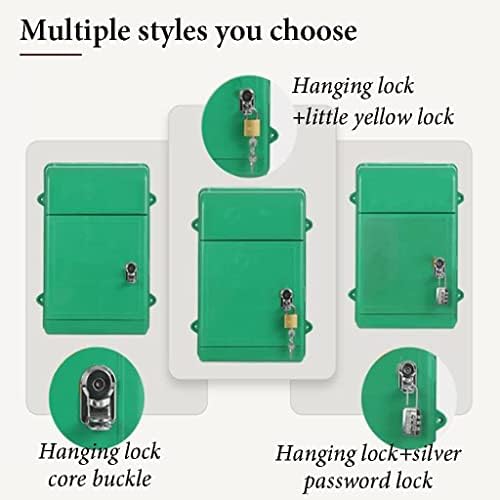 Multiple styles you choose

Hanging lock +little yellow lock

Hanging lock core buckle

Hanging lock+silver password lock