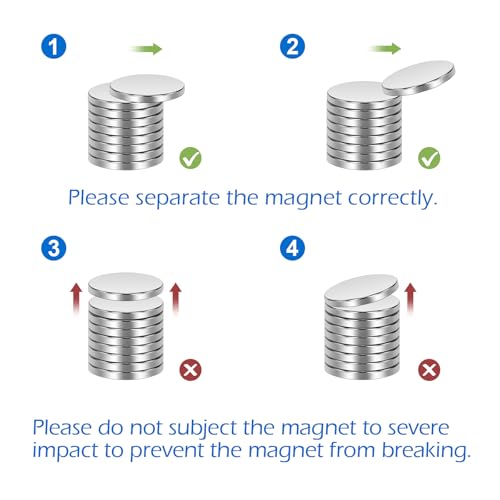 1

2

Please separate the magnet correctly.

3

4

Please do not subject the magnet to severe impact to prevent the magnet from breaking.