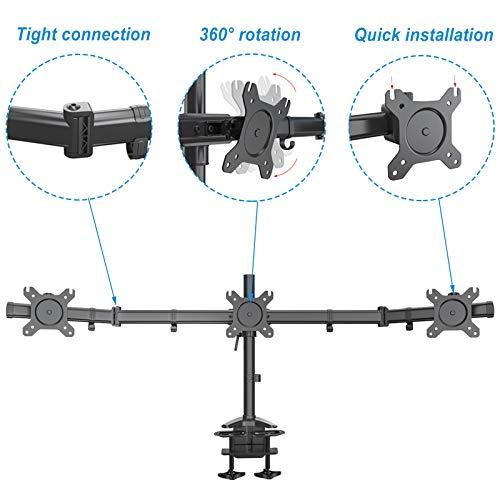 Tight connection

360° rotation

Quick installation