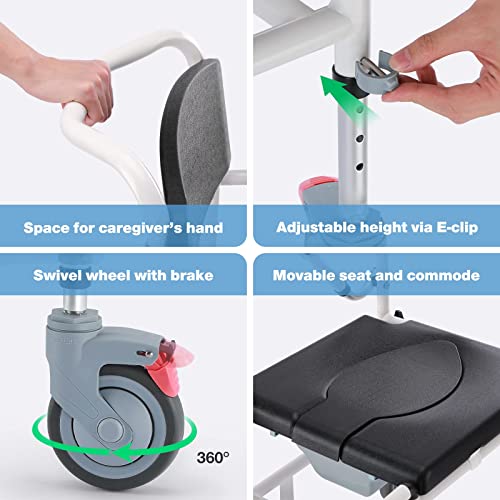 Space for caregiver's hand

Adjustable height via E-clip

Swivel wheel with brake

Movable seat and commode

360°