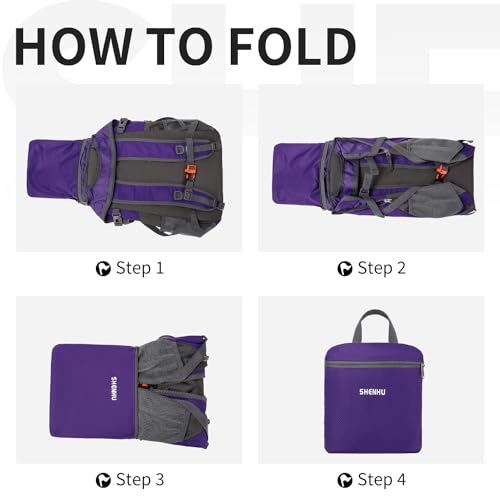 HOW TO FOLD

Step 1

Step 2

SHENHU

Step 3

SHENHU

Step 4