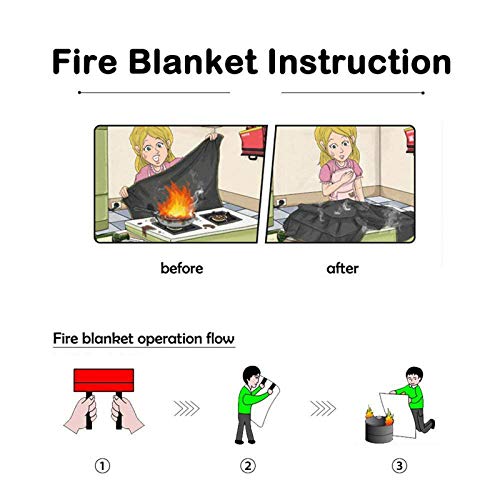 Fire Blanket Instruction

before

after

Fire blanket operation flow

①

②

③