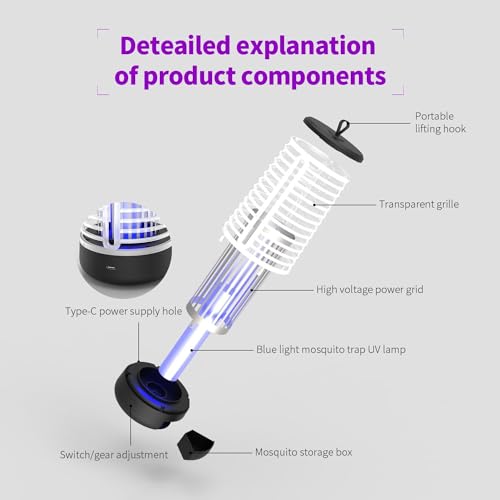 Deteailed explanation of product components

Portable lifting hook

Transparent grille

High voltage power grid

Type-C power supply hole

Blue light mosquito trap UV lamp

Switch/gear adjustment

Mosquito storage box