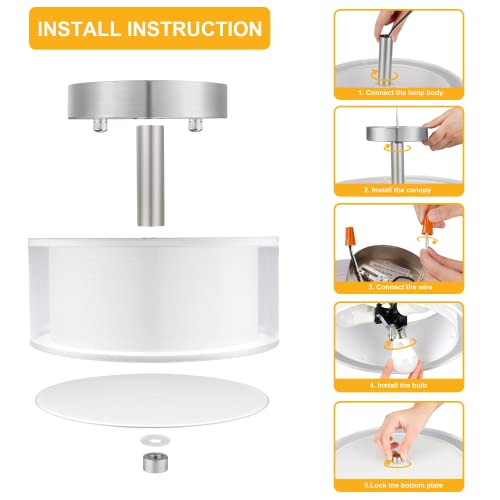 INSTALL INSTRUCTION

1. Connect the lamp body

2. Install the canopy

3. Connect the wire

4. Install the bulb

5.Lock the bottom plate