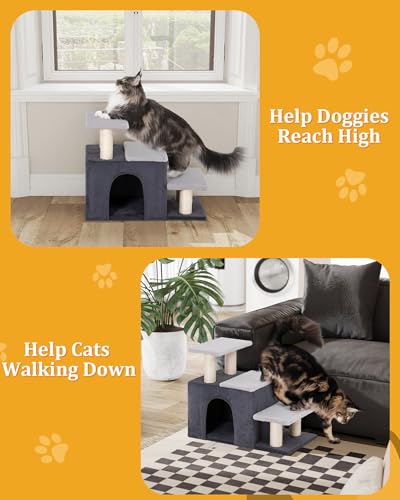 Help Doggies Reach High

Help Cats Walking Down