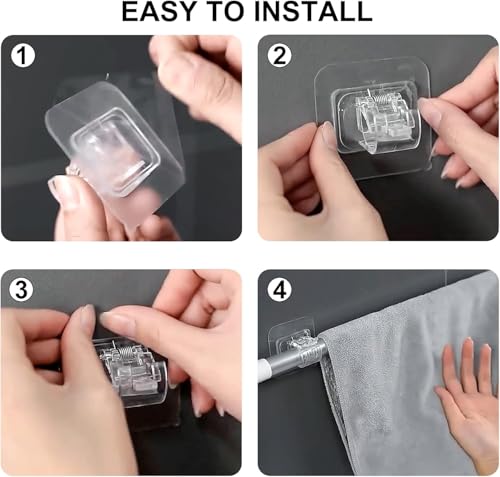 EASY TO INSTALL

1

2

3

4