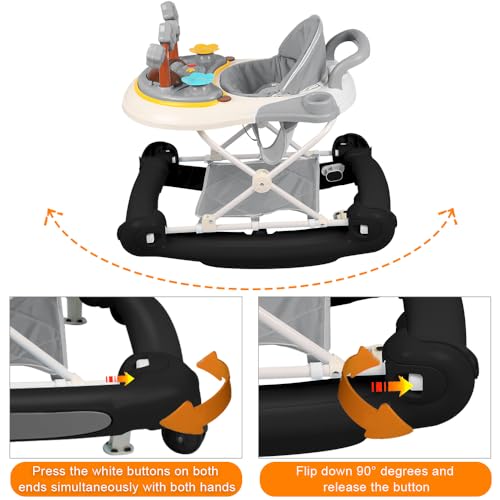 Press the white buttons on both ends simultaneously with both hands

Flip down 90° degrees and release the button