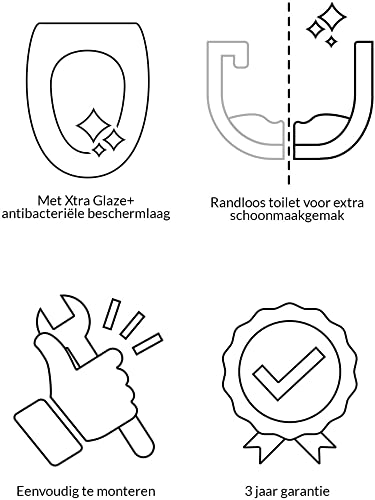 Met Xtra Glaze+ antibacteriële beschermlaag

Randloos toilet voor extra schoonmaakgemak

Eenvoudig te monteren

3 jaar garantie