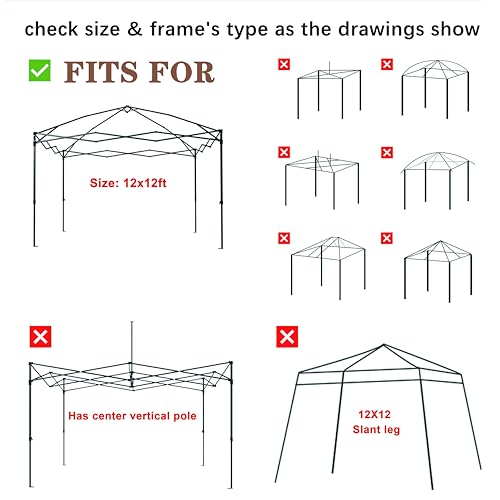 check size & frame's type as the drawings show

FITS FOR

Size: 12x12ft

Has center vertical pole

12X12
Slant leg