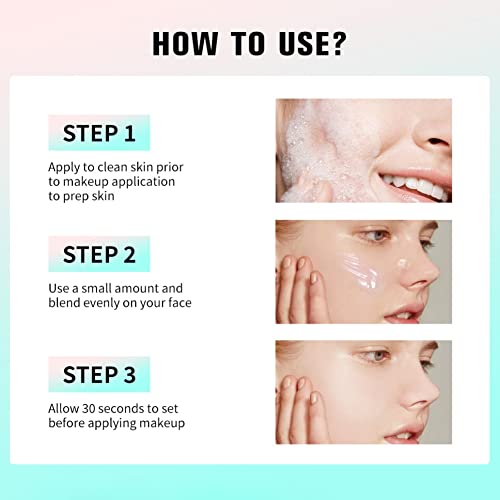 HOW TO USE?

STEP 1

Apply to clean skin prior to makeup application to prep skin

STEP 2

Use a small amount and blend evenly on your face

STEP 3

Allow 30 seconds to set before applying makeup