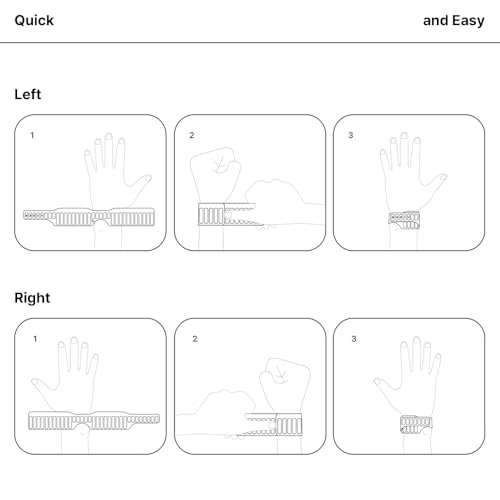 Quick and Easy

Left

1

2

3

Right

1

2

3